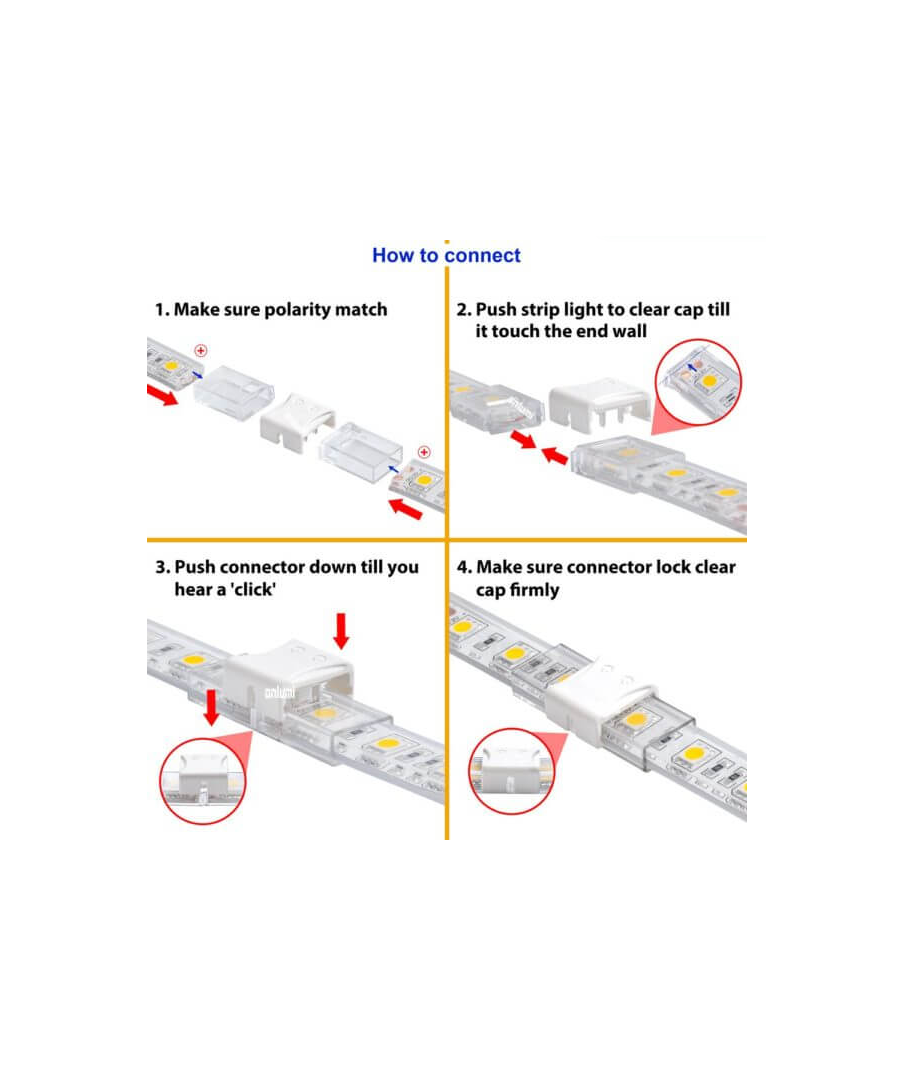 How to connect

1. Make sure polarity match

2. Push strip light to clear cap till it touch the end wall

3. Push connector down till you hear a 'click'

4. Make sure connector lock clear cap firmly