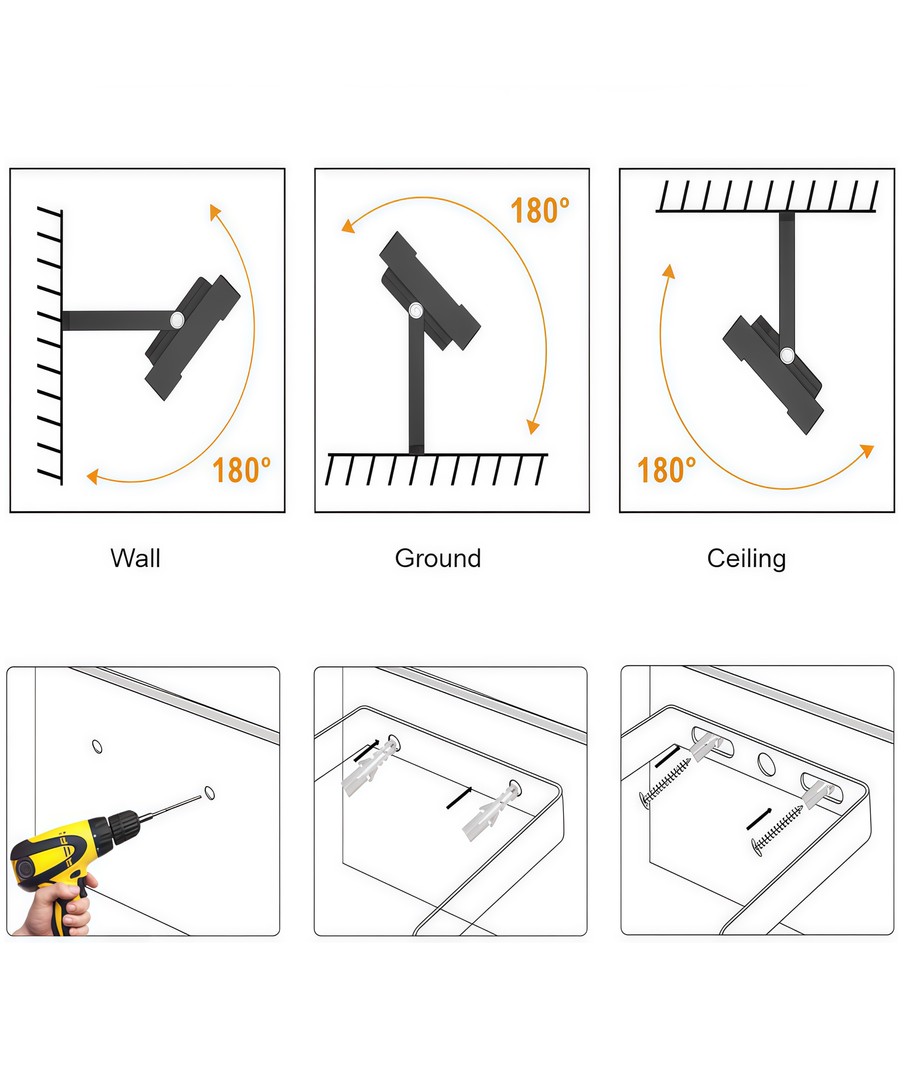 180°

180°

180°

Wall

Ground

Ceiling